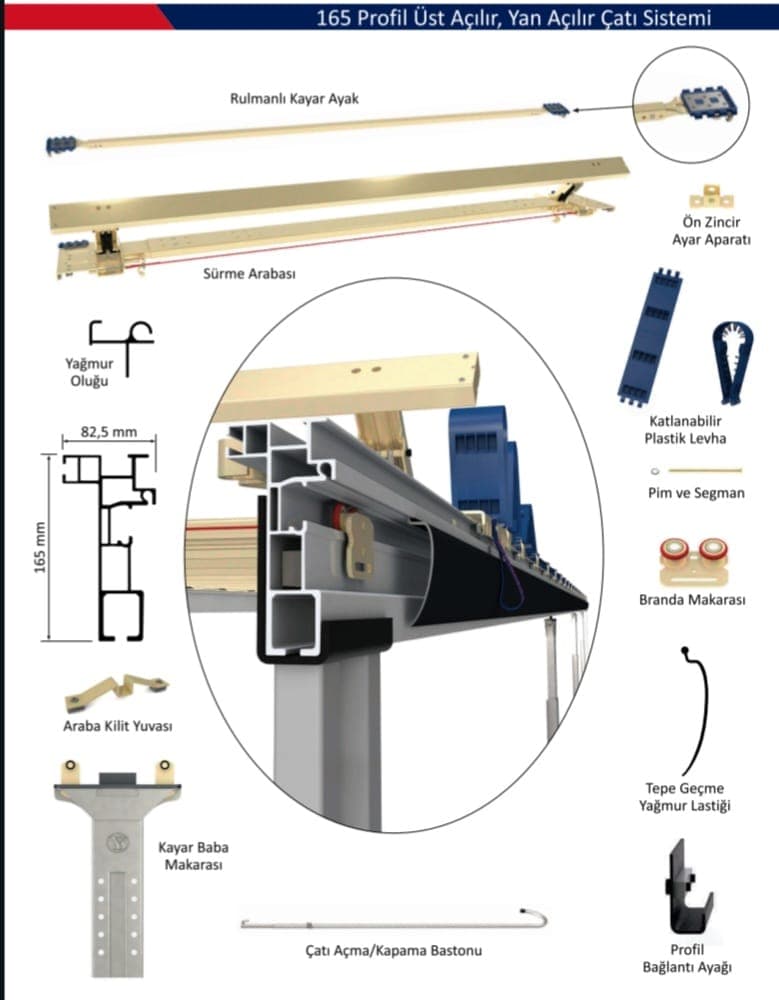 165 Profil Üst Açılır, Yan Açılır Çatı Sistemi

Rulmanlı Kayar Ayak

Ön Zincir Ayar Aparatı

Sürme Arabası

Yağmur Oluğu

Katlanabilir Plastik Levha

82,5 mm

165 mm

Pim ve Segman

Branda Makarası

Araba Kilit Yuvası

Tepe Geçme Yağmur Lastiği

Kayar Baba Makarası

Çatı Açma/Kapama Bastonu

Profil Bağlantı Ayağı