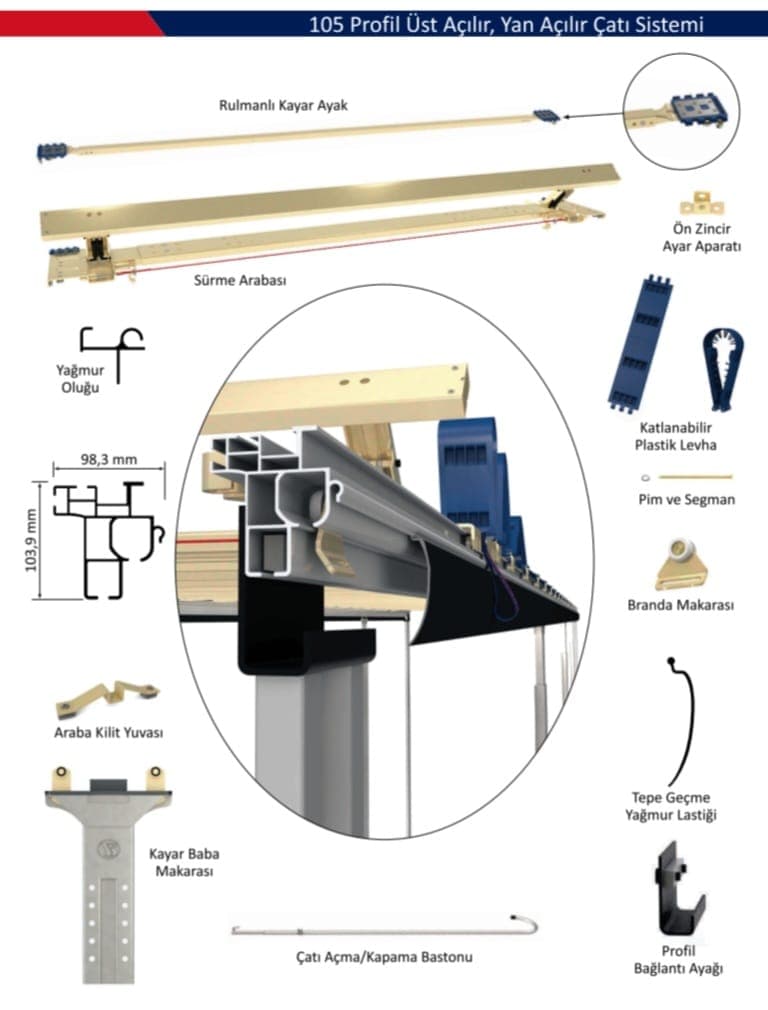 105 Profil Üst Açılır, Yan Açılır Çatı Sistemi

Rulmanlı Kayar Ayak

Ön Zincir Ayar Aparatı

Sürme Arabası

Yağmur Oluğu

Katlanabilir Plastik Levha

98,3 mm

103,9 mm

Pim ve Segman

Branda Makarası

Araba Kilit Yuvası

Tepe Geçme Yağmur Lastiği

Kayar Baba Makarası

Çatı Açma/Kapama Bastonu

Profil Bağlantı Ayağı