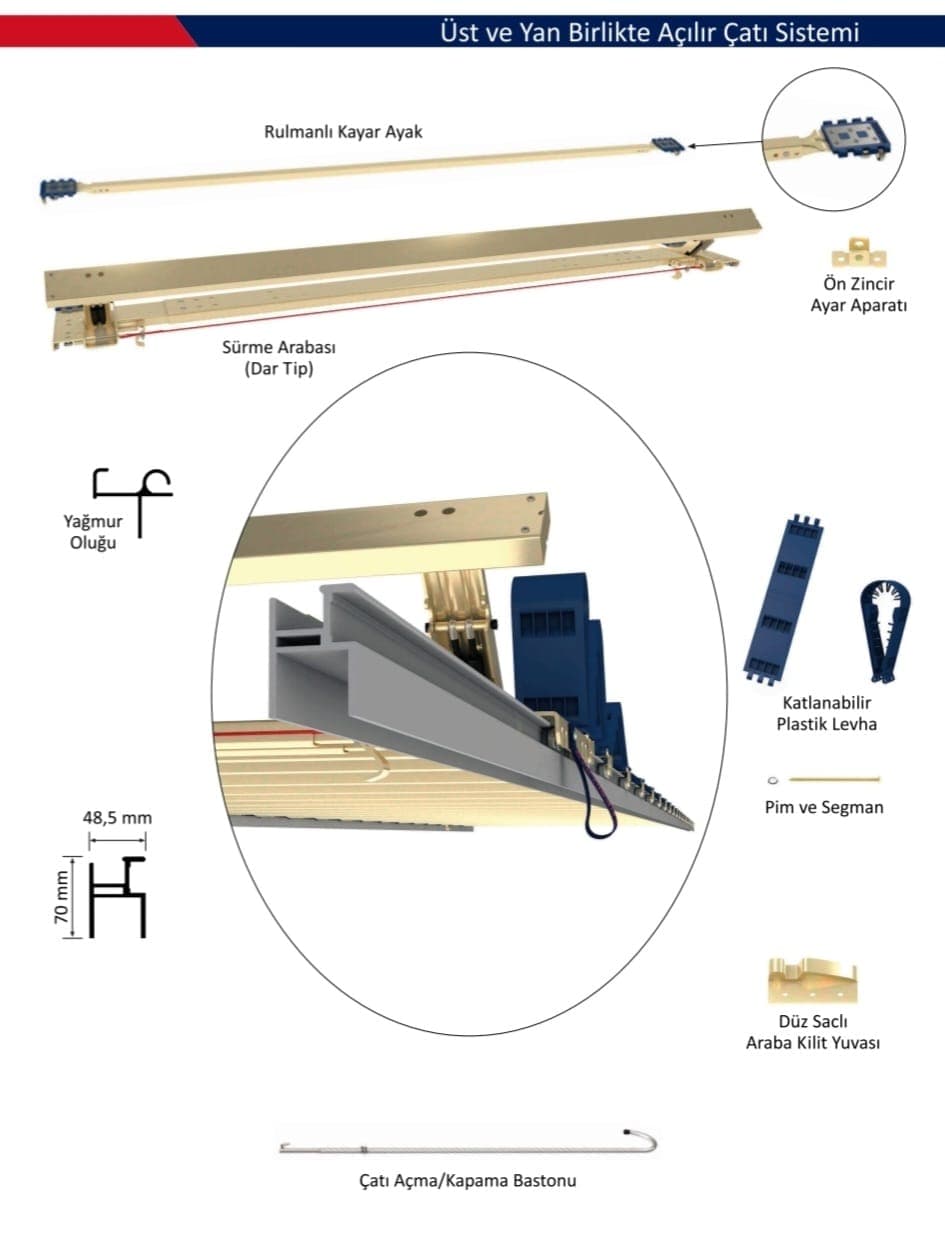 Üst ve Yan Birlikte Açılır Çatı Sistemi

Rulmanlı Kayar Ayak

Ön Zincir Ayar Aparatı

Sürme Arabası (Dar Tip)

Yağmur Oluğu

Katlanabilir Plastik Levha

Pim ve Segman

48,5 mm

70 mm

Düz Saclı Araba Kilit Yuvası

Çatı Açma/Kapama Bastonu